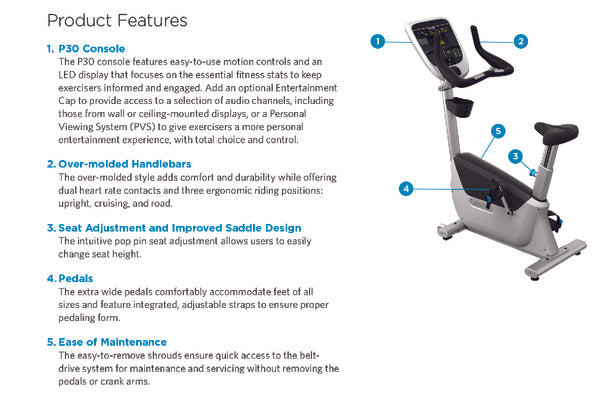 Product Features

1. P30 Console
The P30 console features easy-to-use motion controls and an LED display that focuses on the essential fitness stats to keep exercisers informed and engaged. Add an optional Entertainment Cap to provide access to a selection of audio channels, including those from wall or ceiling-mounted displays, or a Personal Viewing System (PVS) to give exercisers a more personal entertainment experience, with total choice and control.

2. Over-molded Handlebars
The over-molded style adds comfort and durability while offering dual heart rate contacts and three ergonomic riding positions: upright, cruising, and road.

3. Seat Adjustment and Improved Saddle Design
The intuitive pop pin seat adjustment allows users to easily change seat height.

4. Pedals
The extra wide pedals comfortably accommodate feet of all sizes and feature integrated, adjustable straps to ensure proper pedaling form.

5. Ease of Maintenance
The easy-to-remove shrouds ensure quick access to the belt-drive system for maintenance and servicing without removing the pedals or crank arms.

1
2
5
3
4